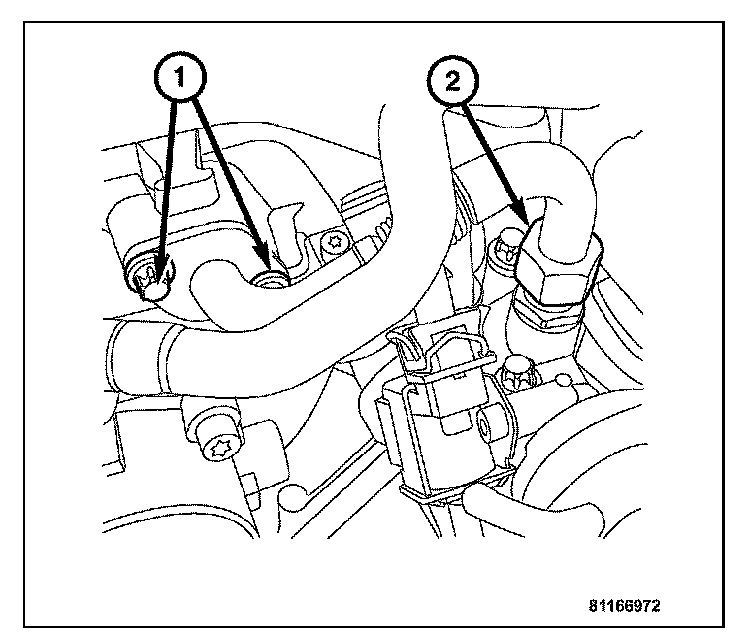 1
2
81166972