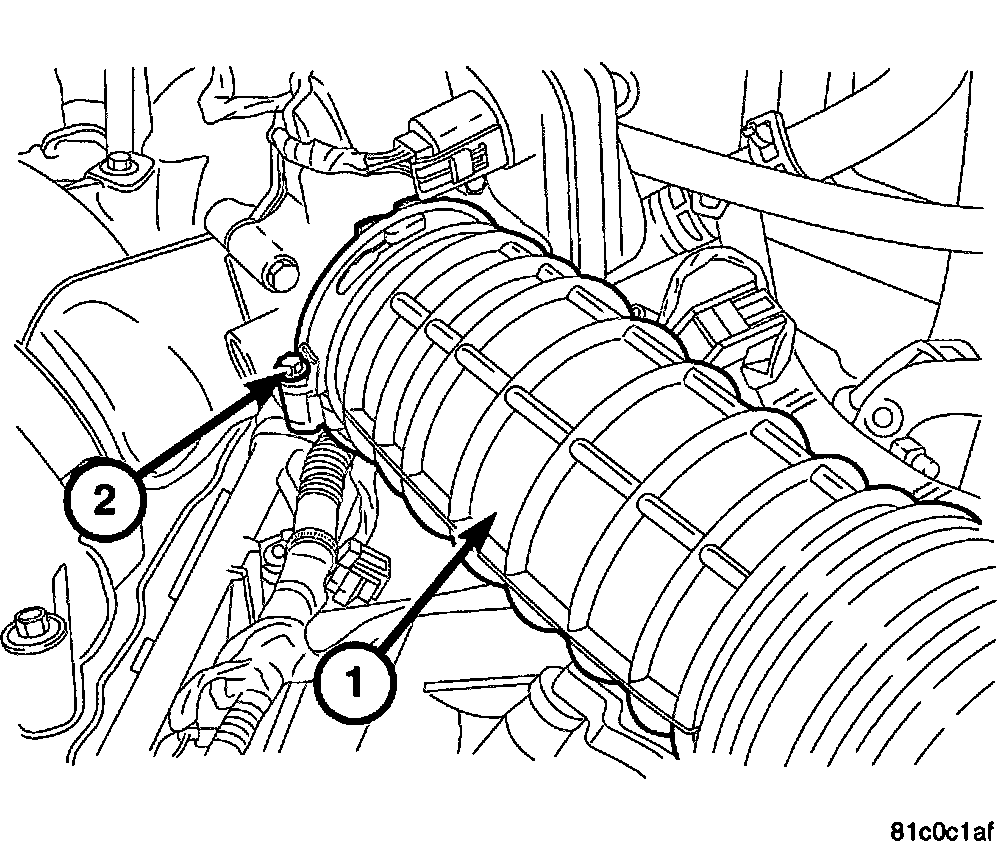 2
1
81c0c1af