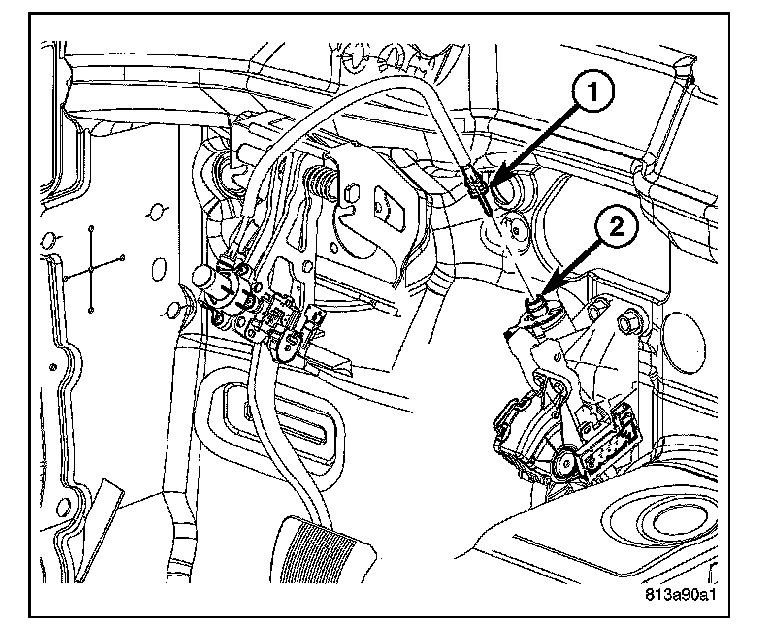 1
2
813a90a1