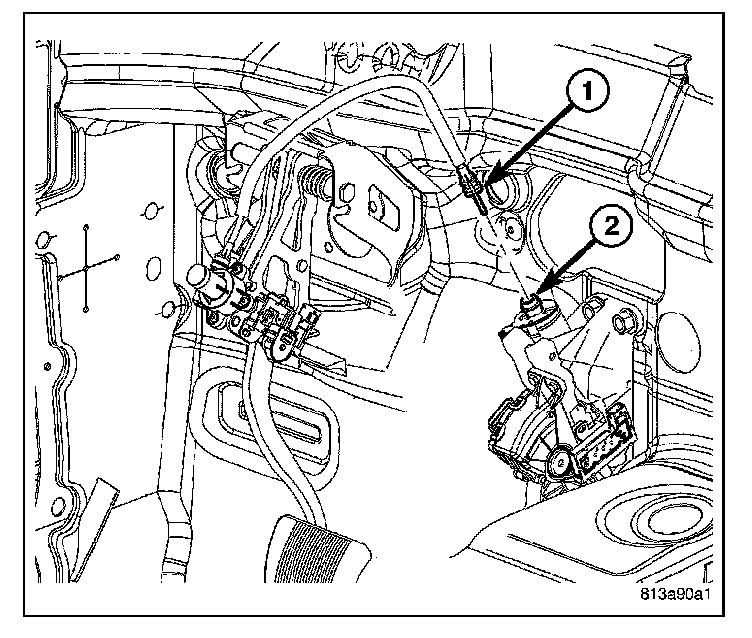 1
2
813a90a1