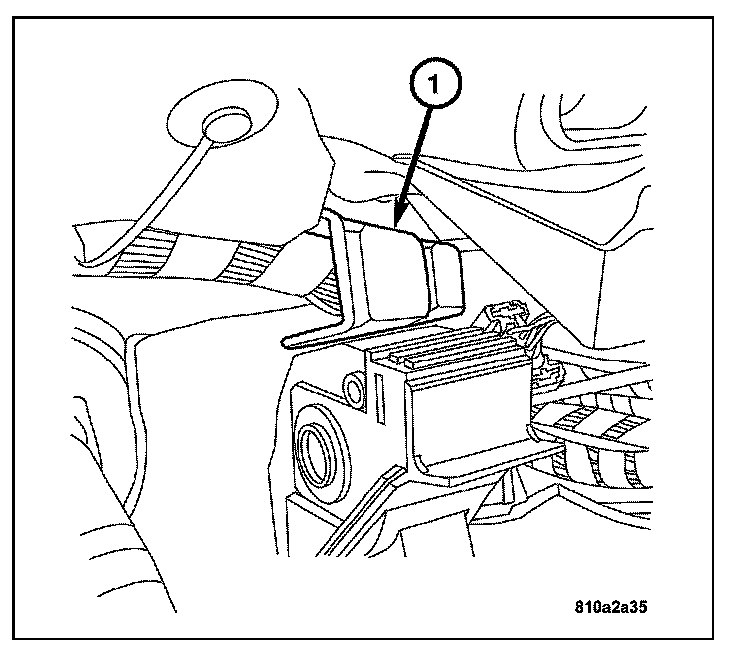 1

810a2a35