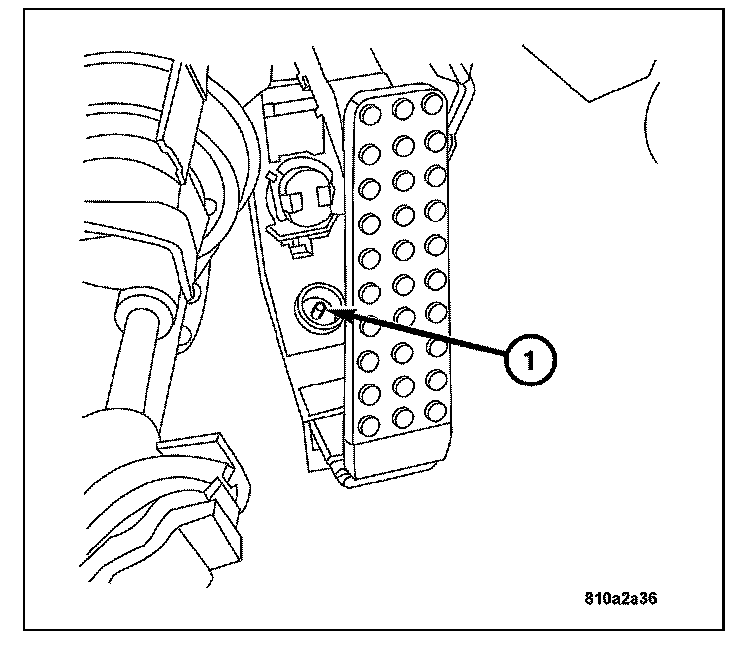 1

810a2a36