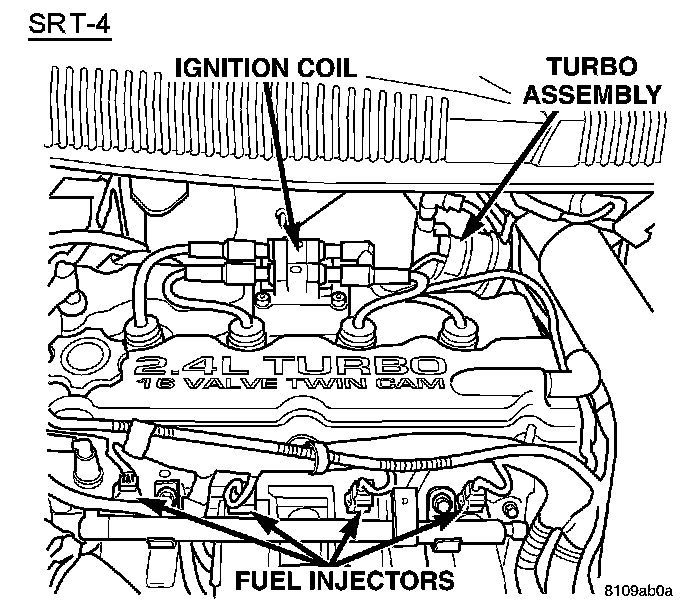 SRT-4

IGNITION COIL

TURBO ASSEMBLY

2.4L TURBO
16 VALVE TWIN CAM

FUEL INJECTORS

8109ab0a