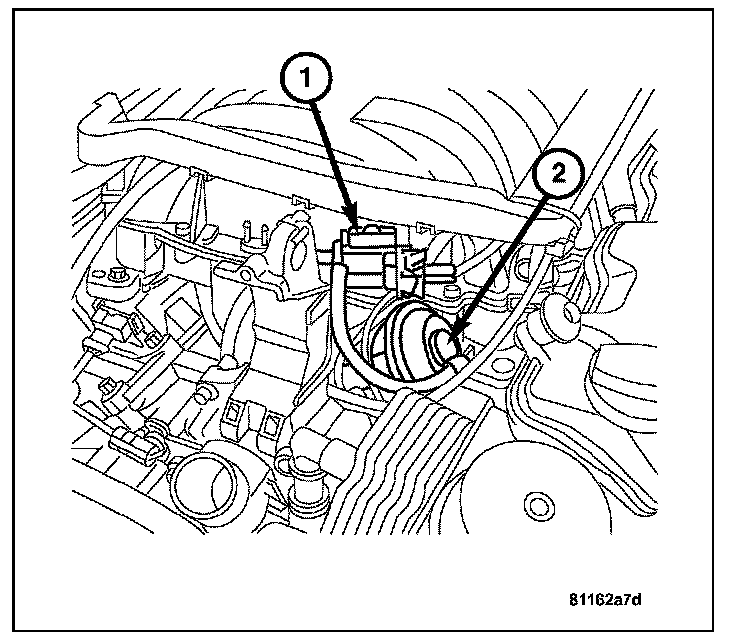 1
2
81162a7d