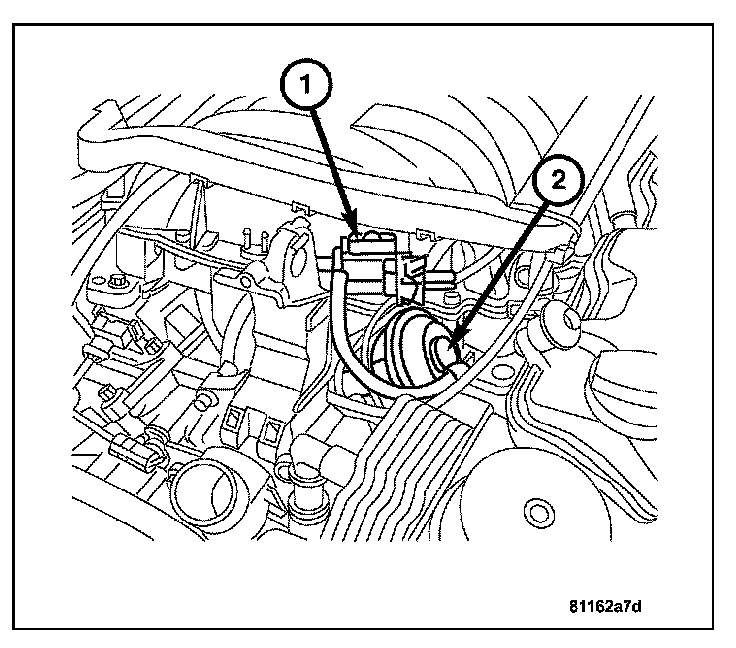 1
2
81162a7d