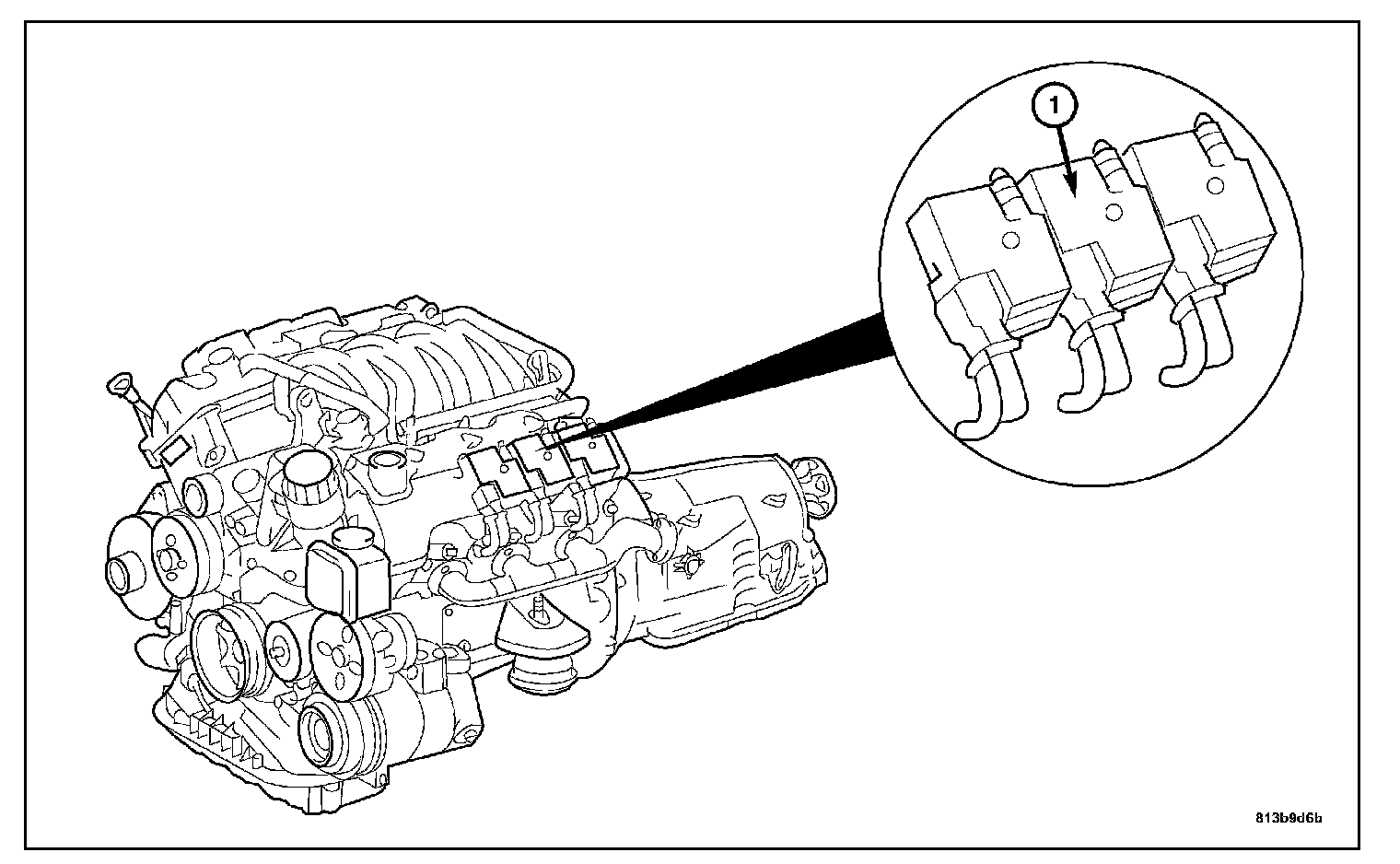 1

813b9d6b