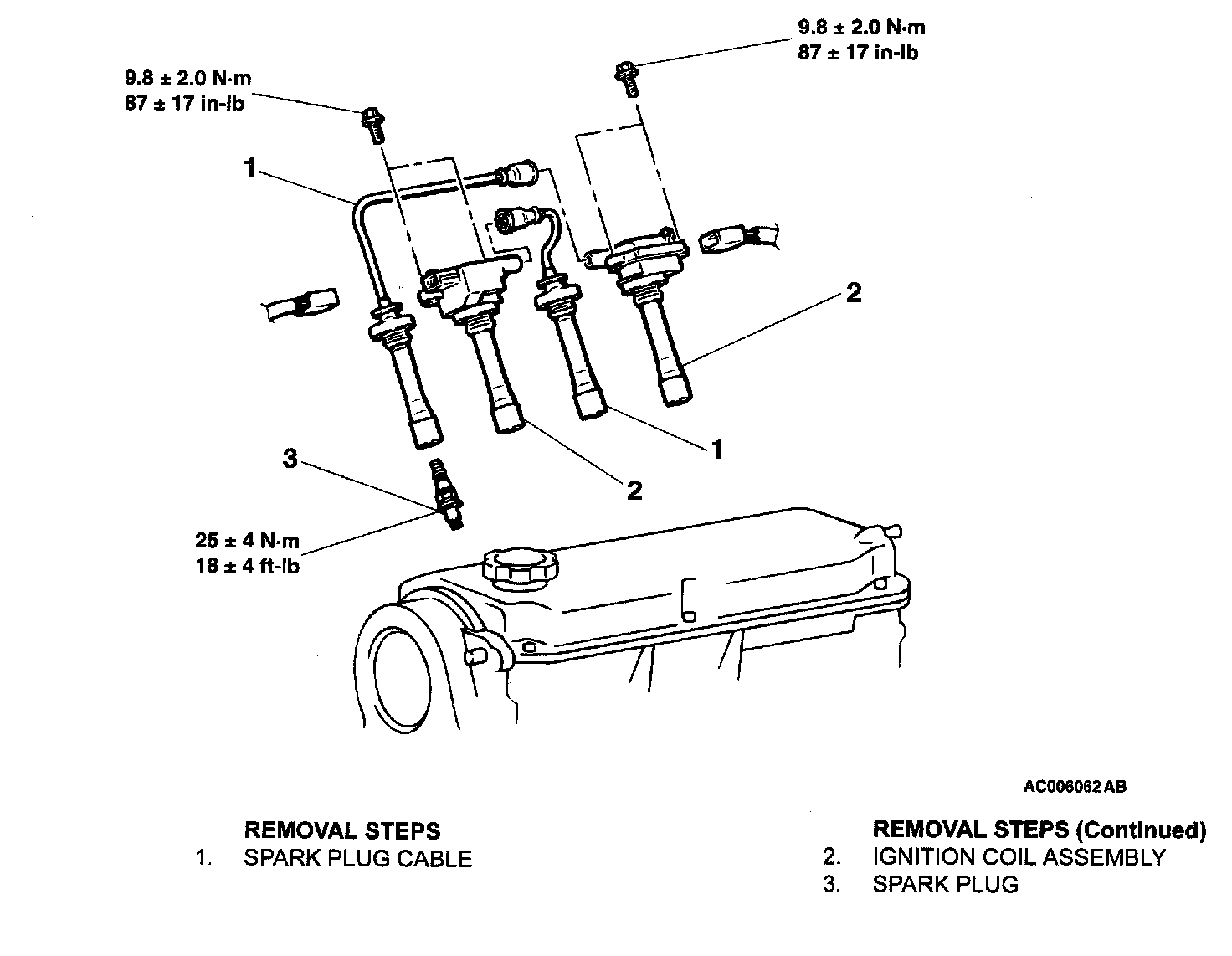 9.8 ± 2.0 N·m
87 ± 17 in-lb

9.8 ± 2.0 N·m
87 ± 17 in-lb

1

2

1

2

3

25 ± 4 N·m
18 ± 4 ft-lb

AC006062 AB

REMOVAL STEPS
1. SPARK PLUG CABLE

REMOVAL STEPS (Continued)
2. IGNITION COIL ASSEMBLY
3. SPARK PLUG