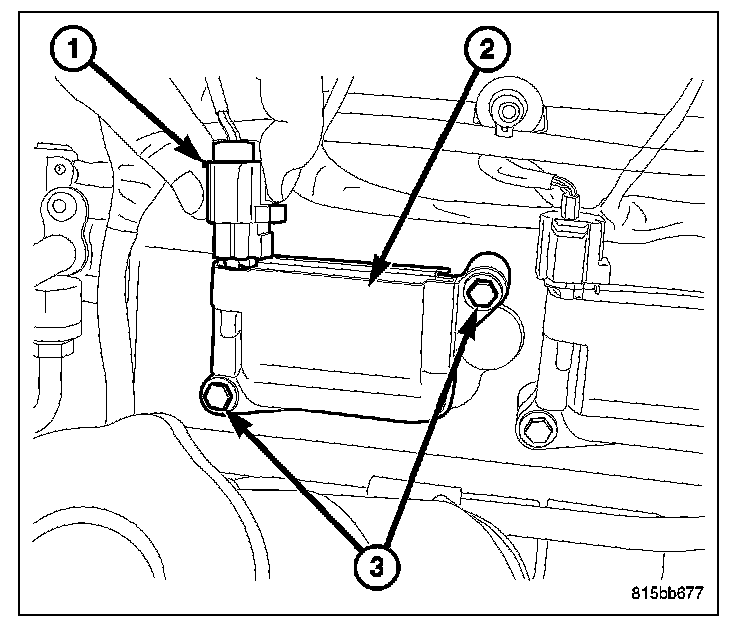 1
2
3
815bb677