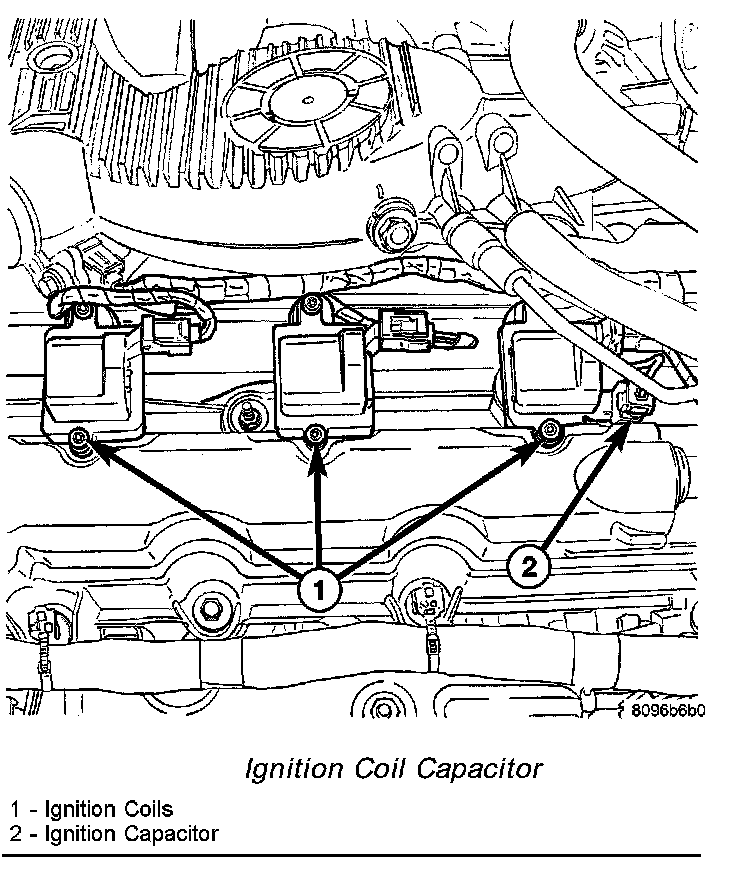 1

2

8096b6b0

Ignition Coil Capacitor

1 - Ignition Coils
2 - Ignition Capacitor