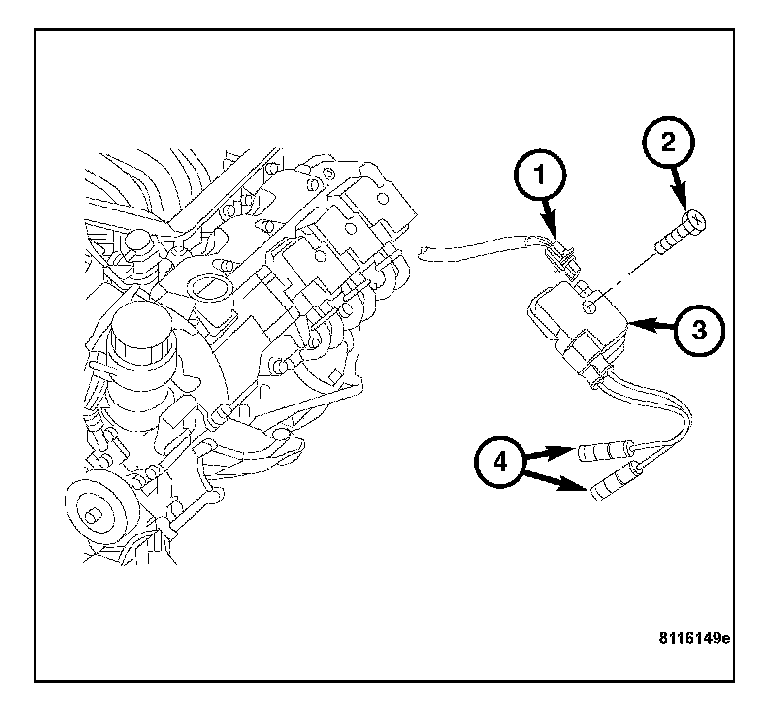 1
2
3
4
8116149e