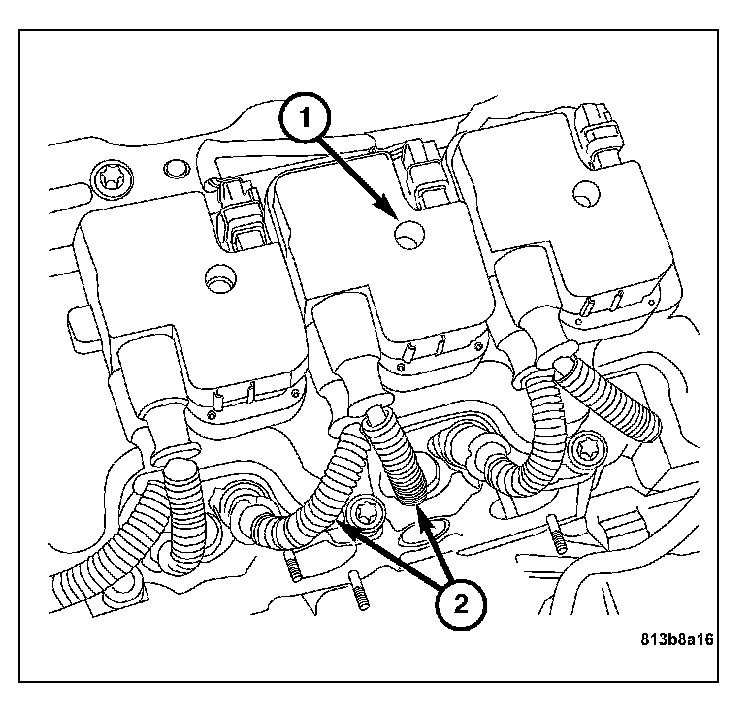 1

2

813b8a16