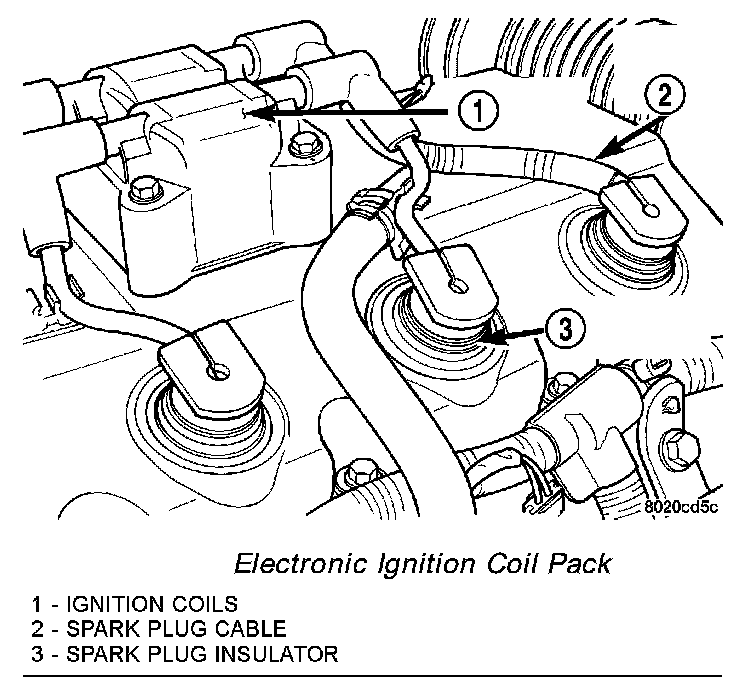 1
2
3
8020cd5c

Electronic Ignition Coil Pack

1 - IGNITION COILS
2 - SPARK PLUG CABLE
3 - SPARK PLUG INSULATOR