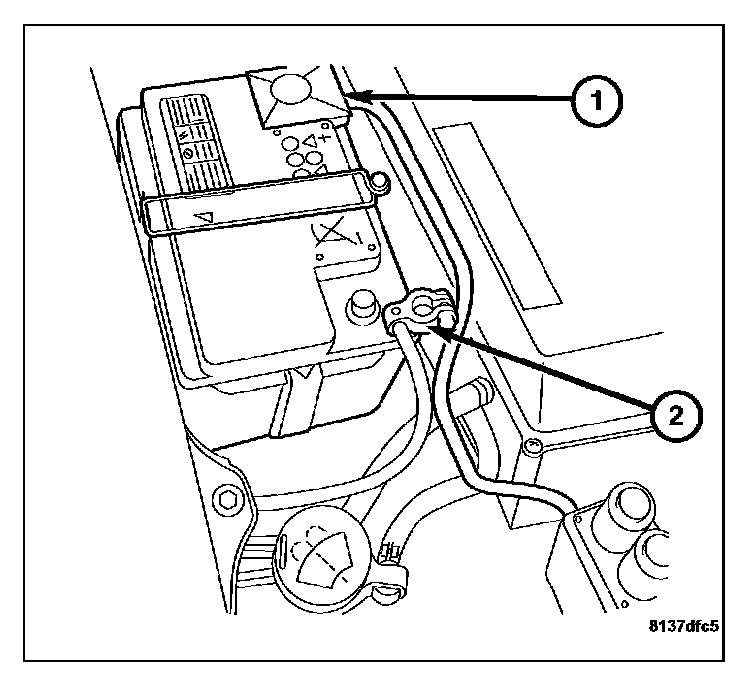 1

2

8137dfc5