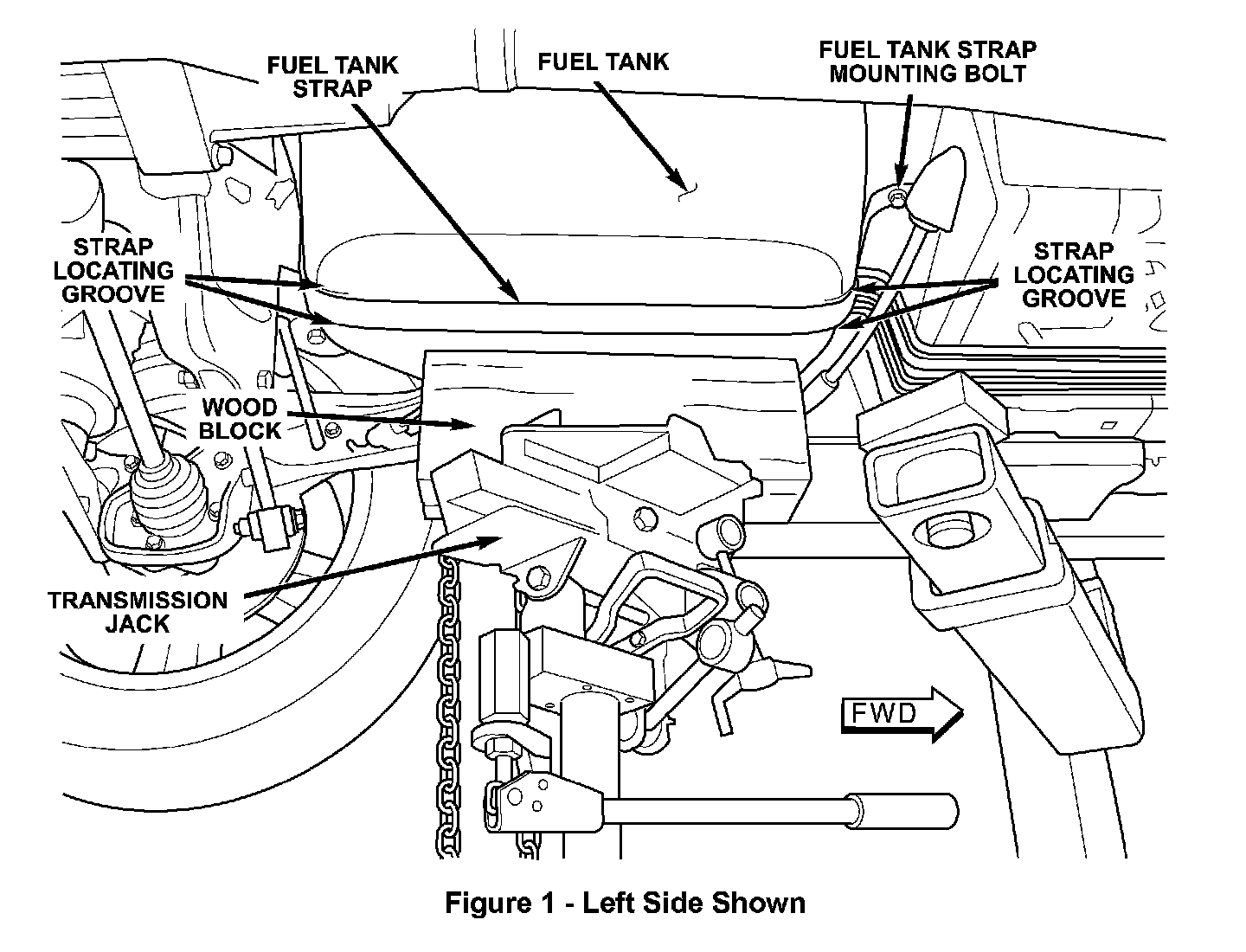 FUEL TANK STRAP

FUEL TANK

FUEL TANK STRAP MOUNTING BOLT

STRAP LOCATING GROOVE

STRAP LOCATING GROOVE

WOOD BLOCK

TRANSMISSION JACK

FWD

Figure 1 - Left Side Shown