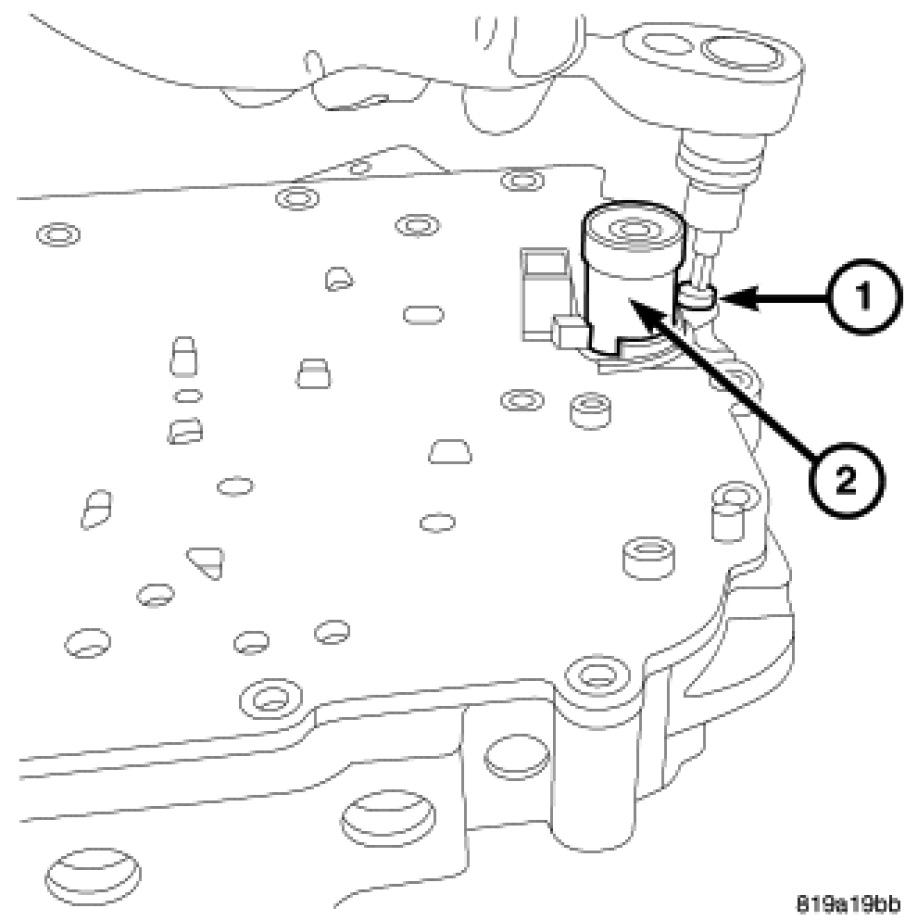 1
2
819a19bb