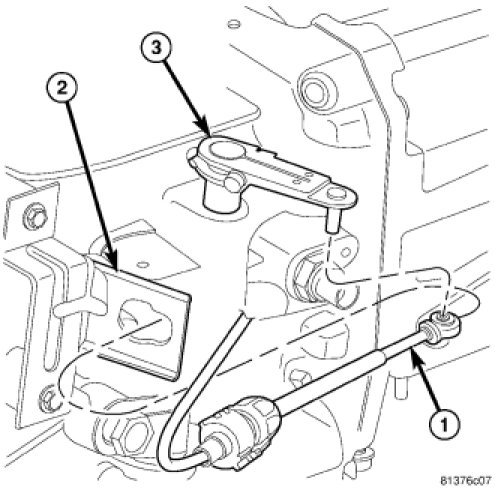 3
2
1
81376c07