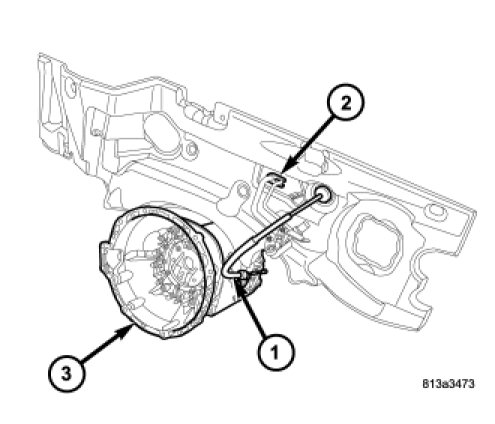 2

1

3

813a3473