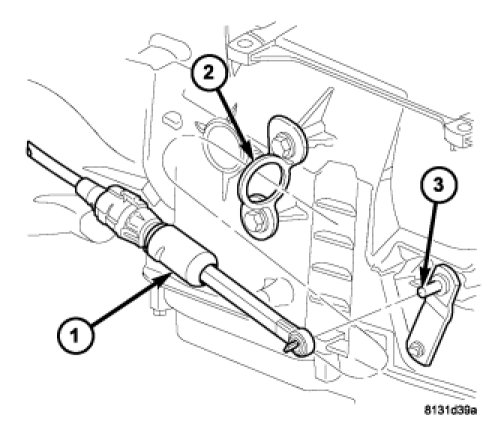 2
3
1
8131d39a