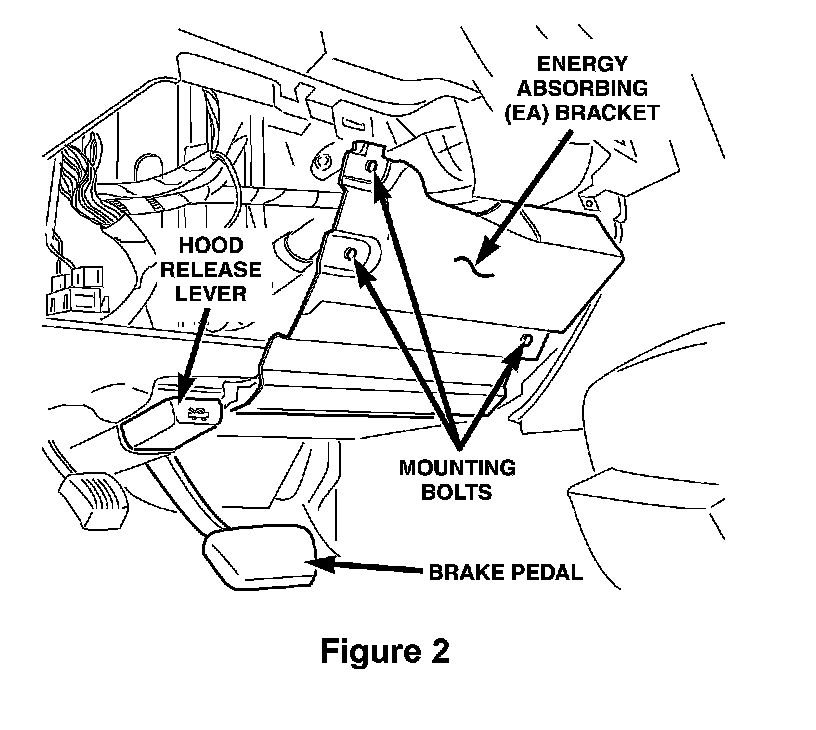 ENERGY ABSORBING (EA) BRACKET

HOOD RELEASE LEVER

MOUNTING BOLTS

BRAKE PEDAL

Figure 2