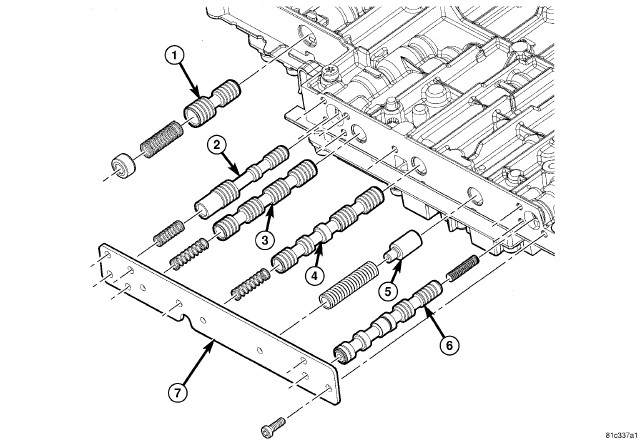 1
2
3
4
5
6
7
81c337a1