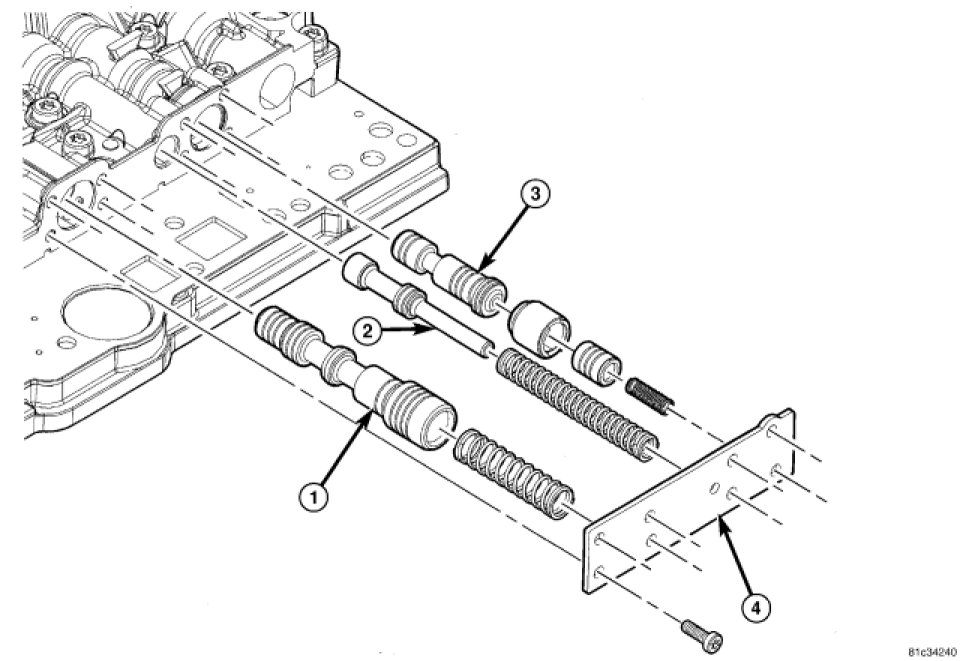 3
2
1
4
81c34240