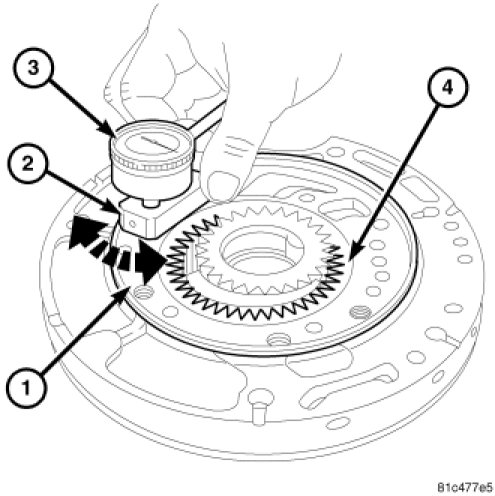 3
4
2
1
81c477e5