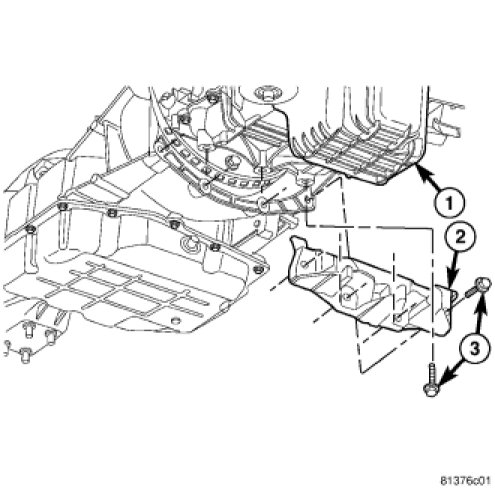 1
2
3
81376c01