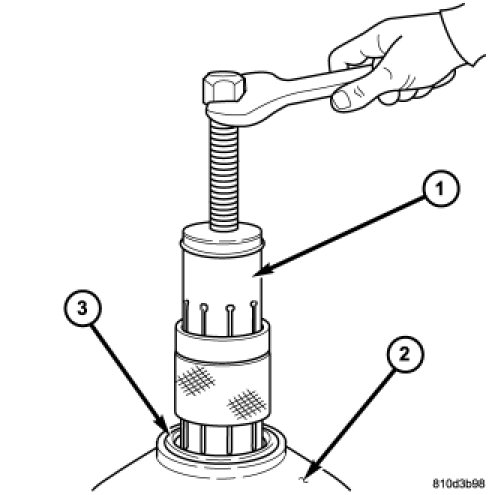 1

3

2

810d3b98