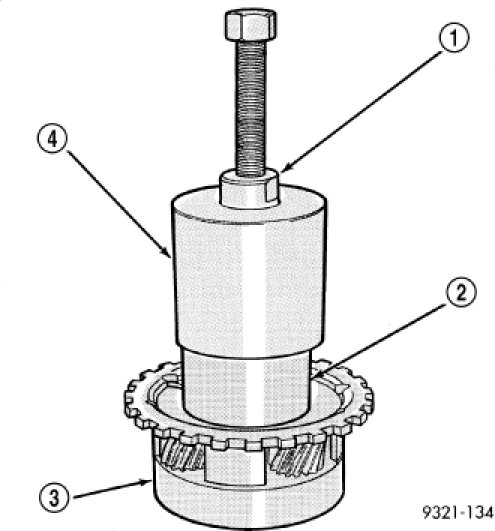 1
4
2
3
9321-134