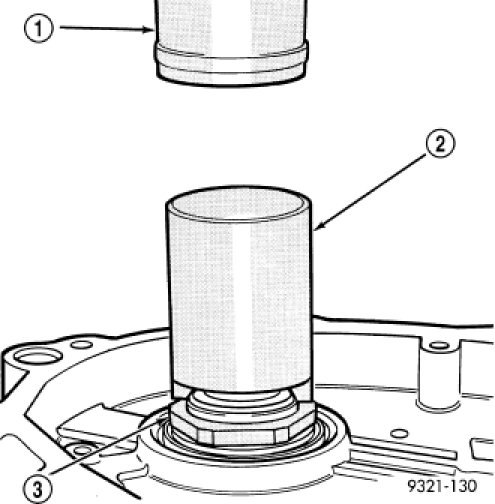 1
2
3
9321-130