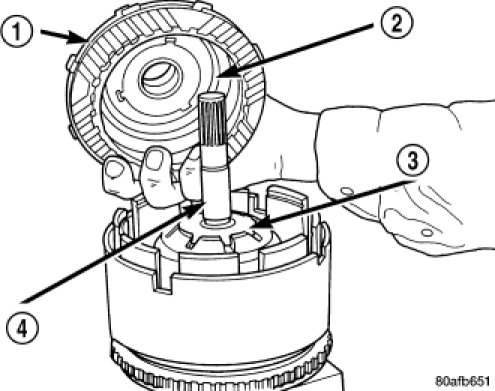 1
2
3
4
80afb651