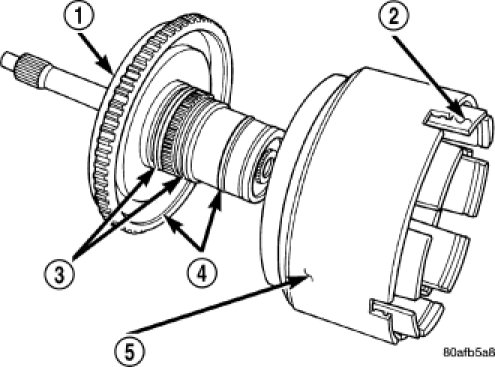 1
2
3
4
5
80afb5a8