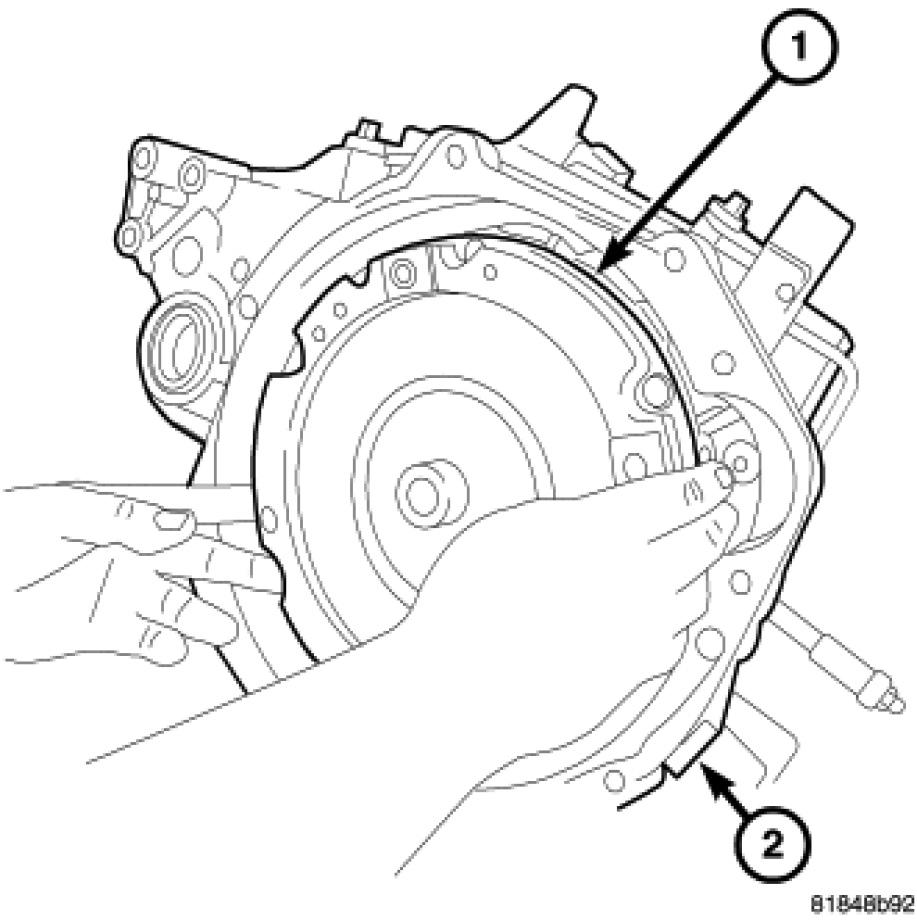 1
2
81848b92