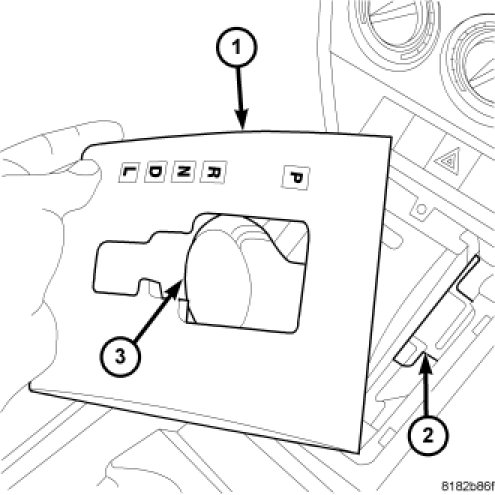 1

L D N R P

3

2

8182b86f