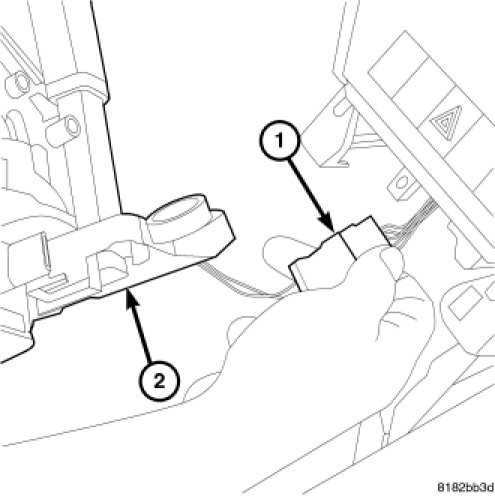 1

2

8182bb3d