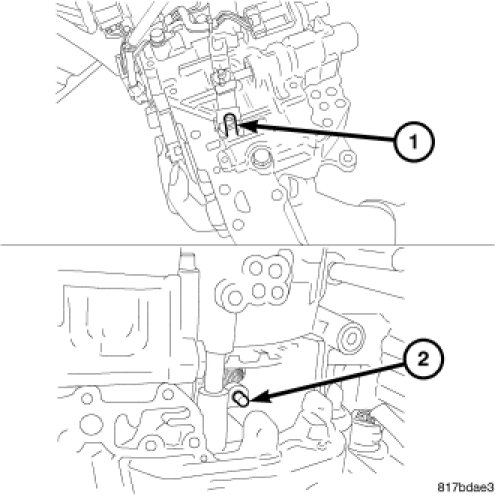 1

2

817bdae3