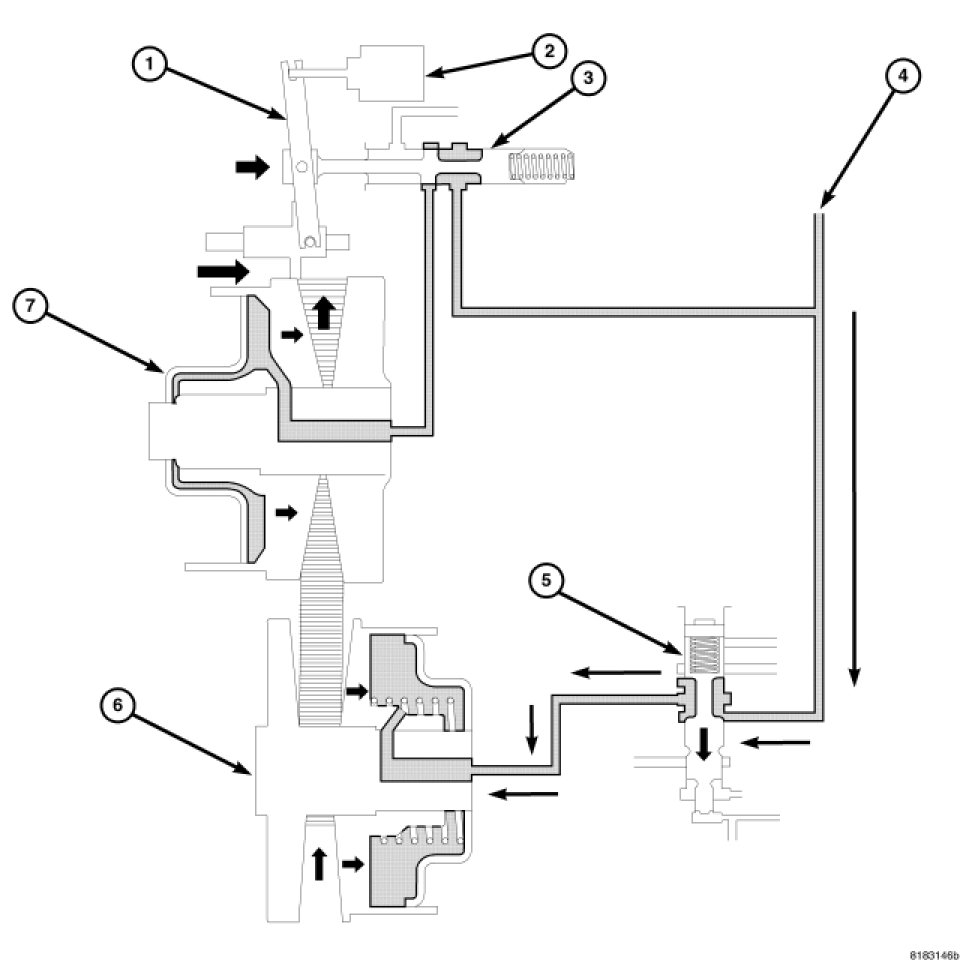 1
2
3
4
7
5
6
8183146b