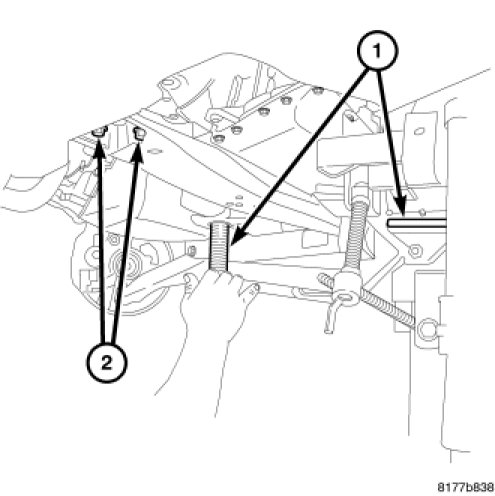 1

2

8177b838