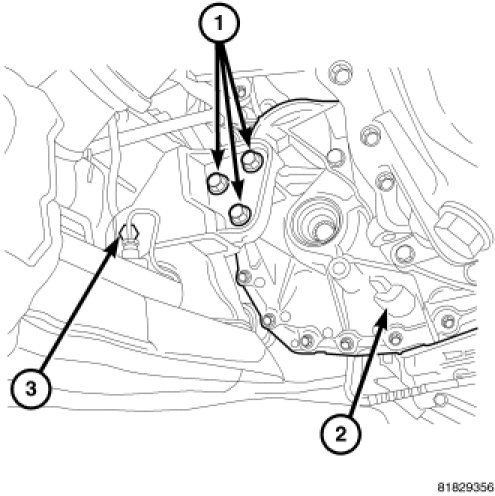 1
3
2
81829356