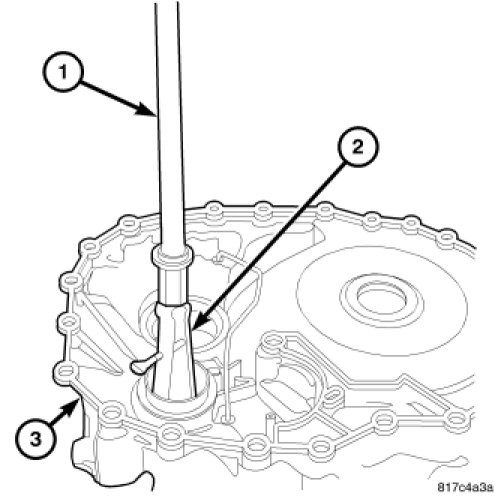 1
2
3
817c4a3a