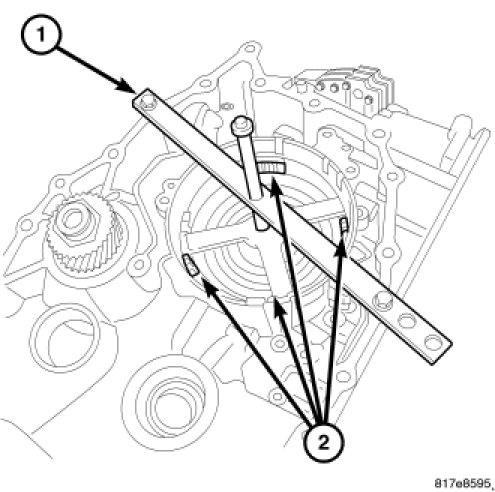 1

2

817e8595