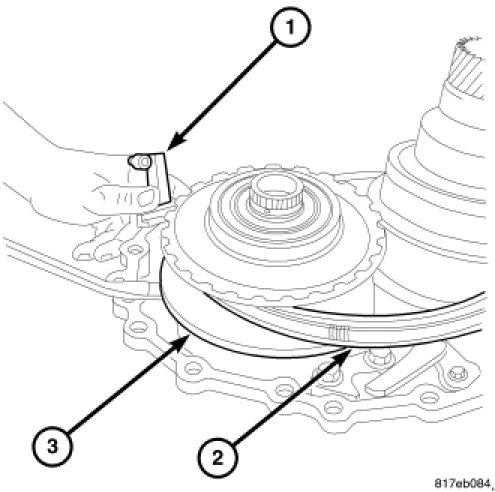 1
3
2
817eb084