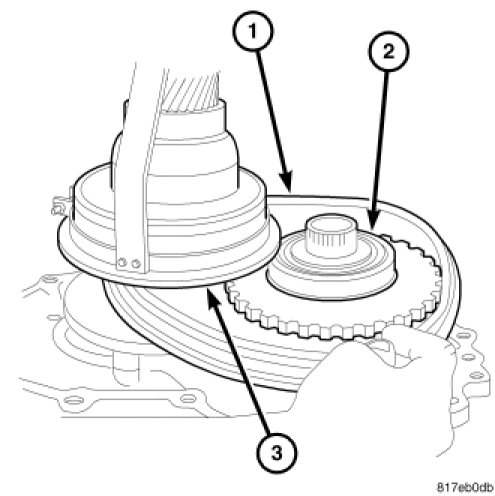 1
2
3
817eb0db