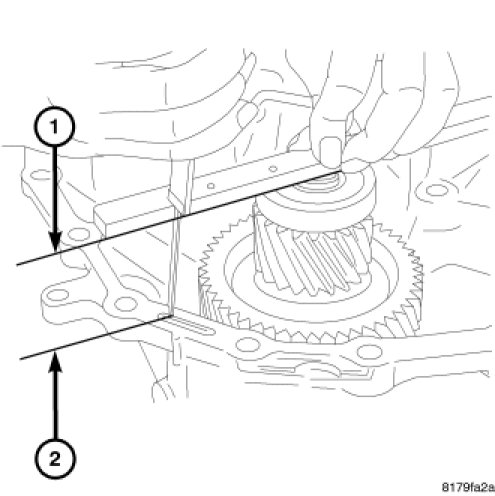 1
2
8179fa2a