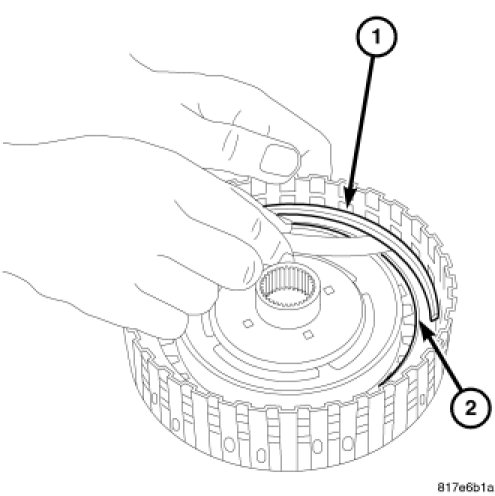 1
2
817e6b1a