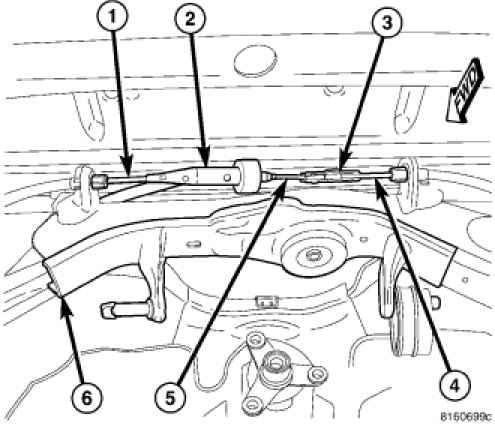 1
2
3
FWD
6
5
4
8160699c