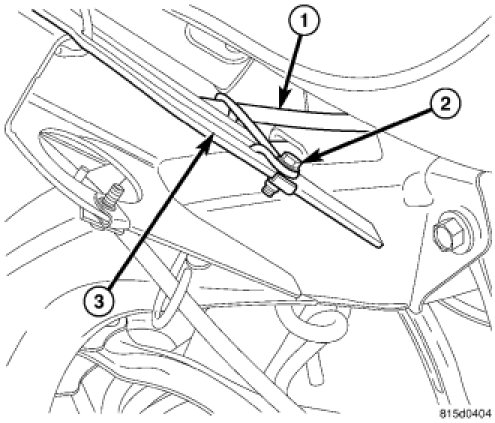 1
2
3
815d0404