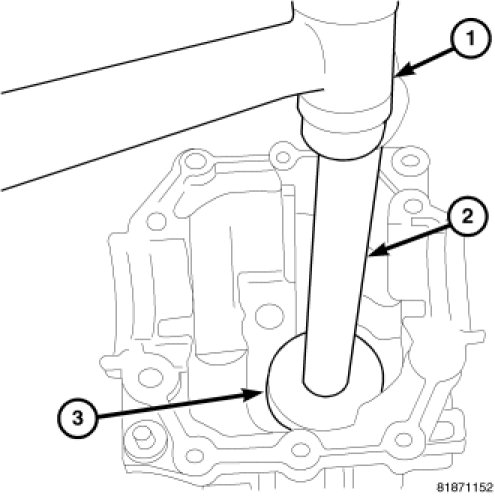 1
2
3
81871152