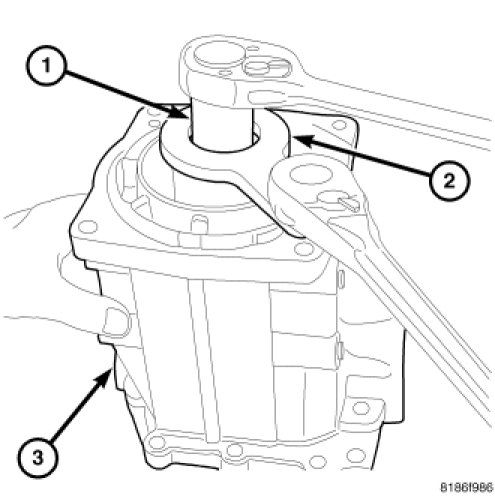 1
2
3
8186f986