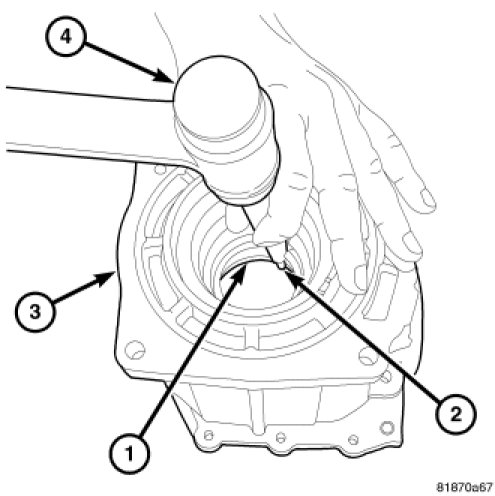 4

3

2

1

81870a67